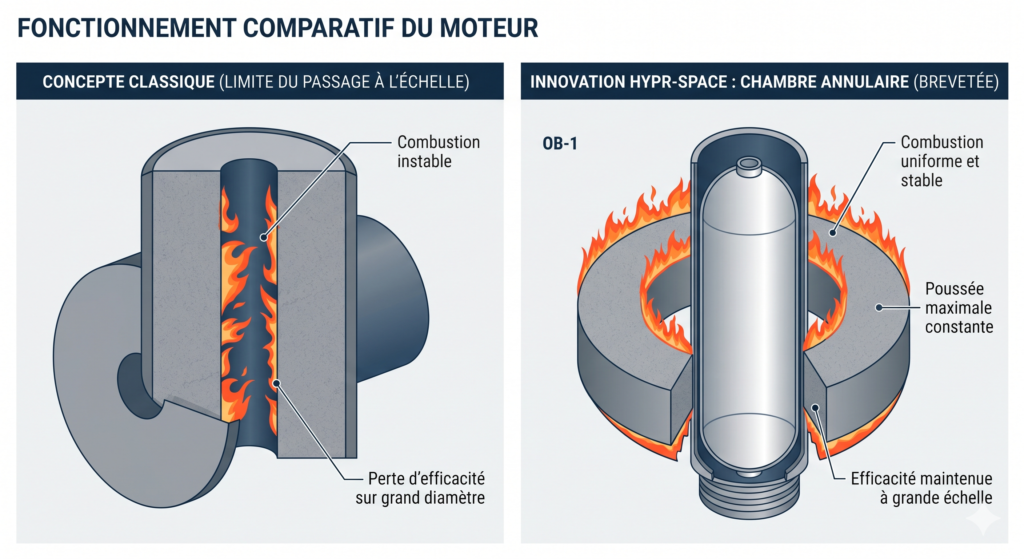 FONCTIONNEMENT COMPARATIF DU MOTEUR

CONCEPTE CLASSIQUE (LIMITE DU PASSAGE À L'ÉCHELLE)

Combustion instable

Perte d'efficacité sur grand diamètre

INNOVATION HYPR-SPACE : CHAMBRE ANNULAIRE (BREVETÉE)

OB-1

Combustion uniforme et stable

Poussée maximale constante

Efficacité maintenue à grande échelle